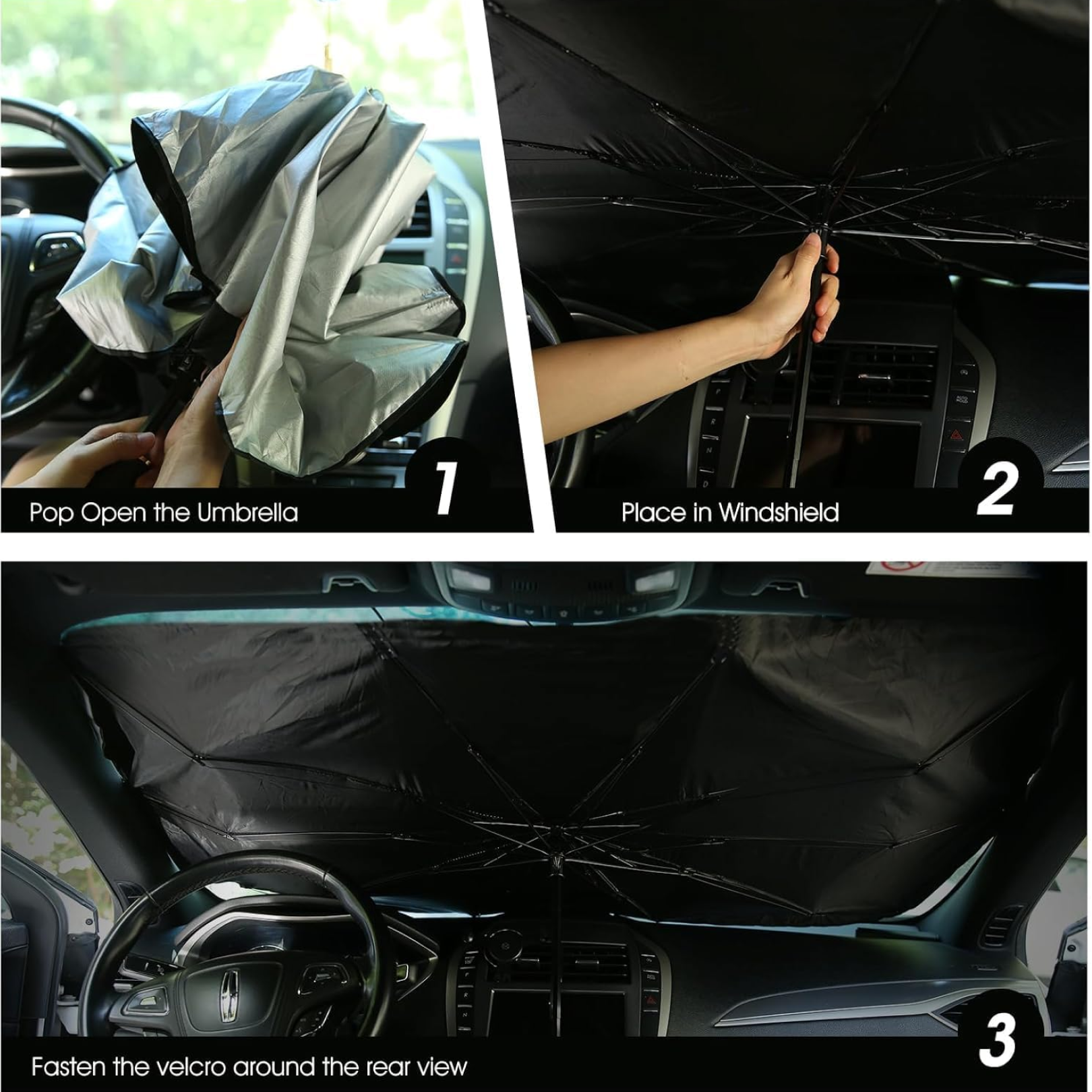 Pop Open the Umbrella 1

Place in Windshield 2

Fasten the velcro around the rear view 3